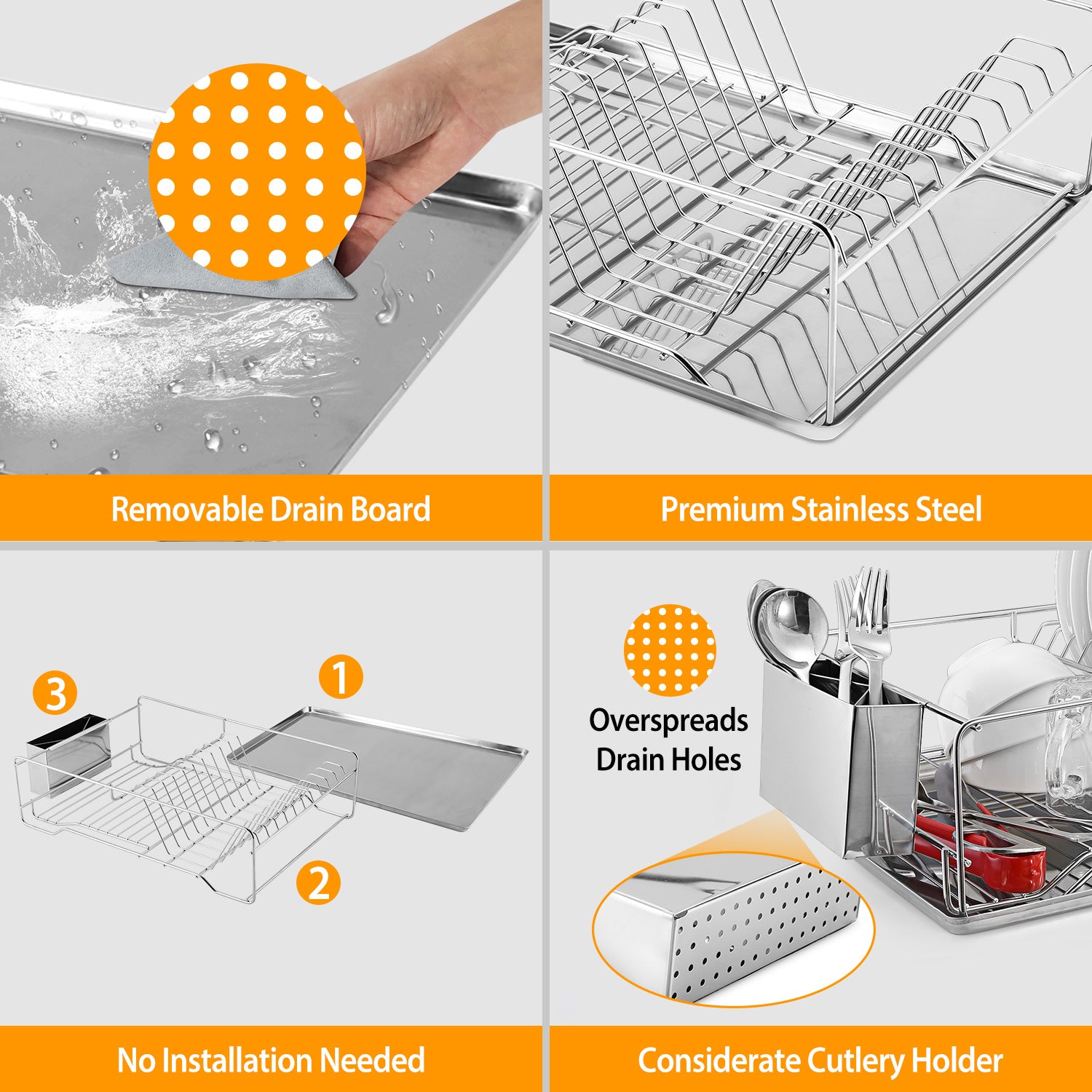 Removable Drain Board

Premium Stainless Steel

3

1

2

No Installation Needed

Overspreads Drain Holes

Considerate Cutlery Holder